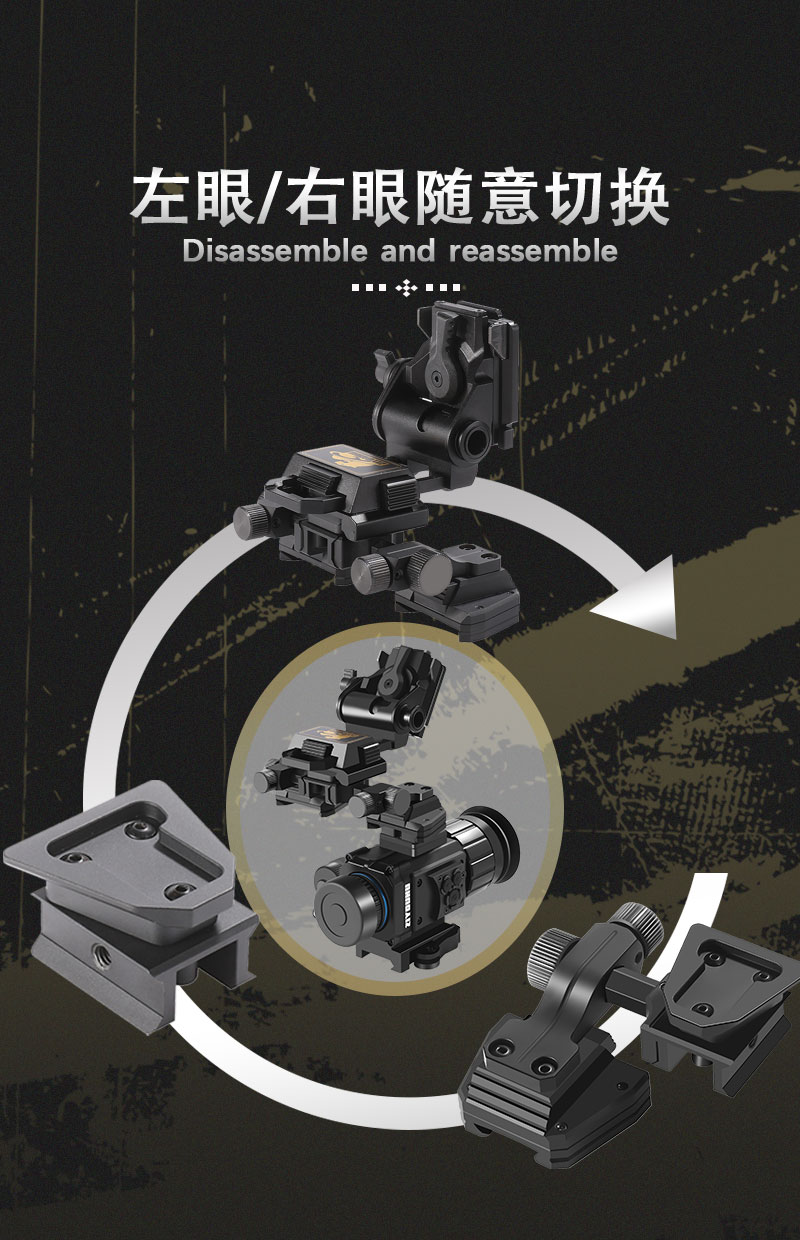 左眼/右眼随意切换

Disassemble and reassemble